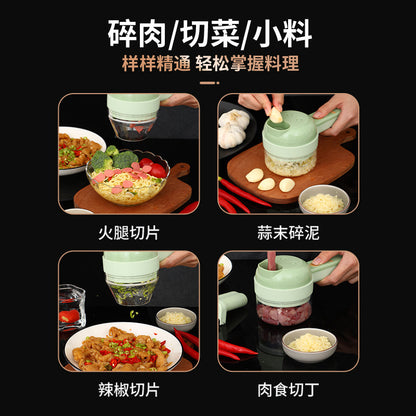 碎肉/切菜/小料

样样精通 轻松掌握料理

火腿切片

蒜末碎泥

辣椒切片

肉食切丁