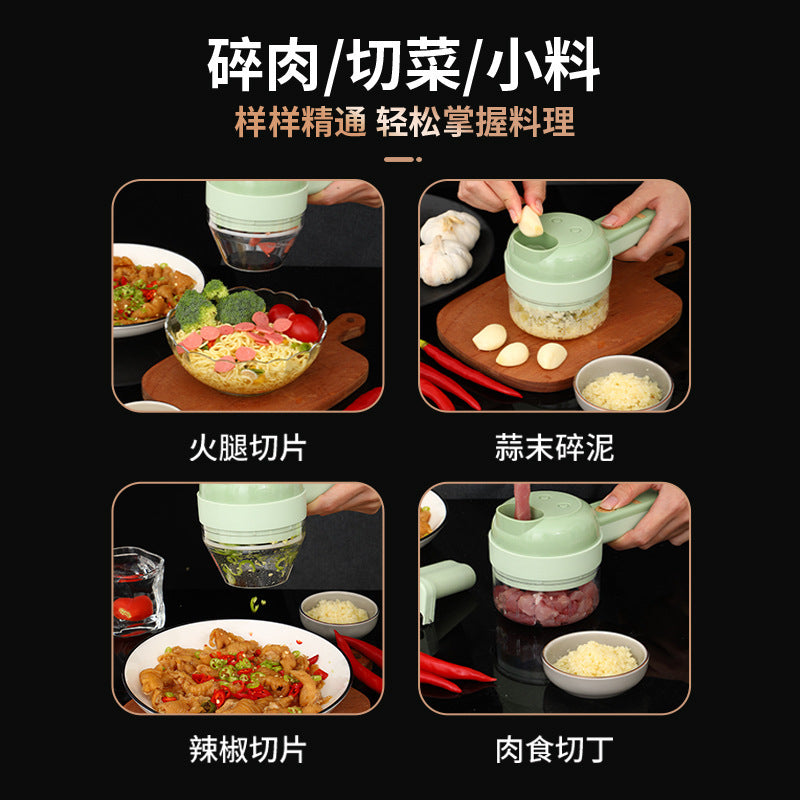 碎肉/切菜/小料

样样精通 轻松掌握料理

火腿切片

蒜末碎泥

辣椒切片

肉食切丁